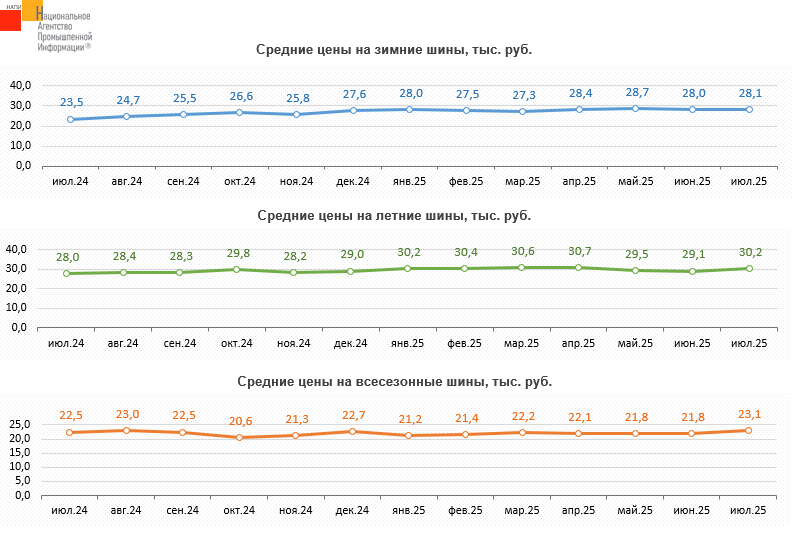 НАПИ
Национальное Агентство Промышленной Информации®

Средние цены на зимние шины, тыс. руб.

40,0
30,0
20,0
10,0
0,0

23,5 24,7 25,5 26,6 25,8 27,6 28,0 27,5 27,3 28,4 28,7 28,0 28,1

июл.24 авг.24 сен.24 окт.24 ноя.24 дек.24 янв.25 фев.25 мар.25 апр.25 май.25 июн.25 июл.25

Средние цены на летние шины, тыс. руб.

40,0
30,0
20,0
10,0
0,0

28,0 28,4 28,3 29,8 28,2 29,0 30,2 30,4 30,6 30,7 29,5 29,1 30,2

июл.24 авг.24 сен.24 окт.24 ноя.24 дек.24 янв.25 фев.25 мар.25 апр.25 май.25 июн.25 июл.25

Средние цены на всесезонные шины, тыс. руб.

25,0
20,0
15,0
10,0
5,0
0,0

22,5 23,0 22,5 20,6 21,3 22,7 21,2 21,4 22,2 22,1 21,8 21,8 23,1

июл.24 авг.24 сен.24 окт.24 ноя.24 дек.24 янв.25 фев.25 мар.25 апр.25 май.25 июн.25 июл.25