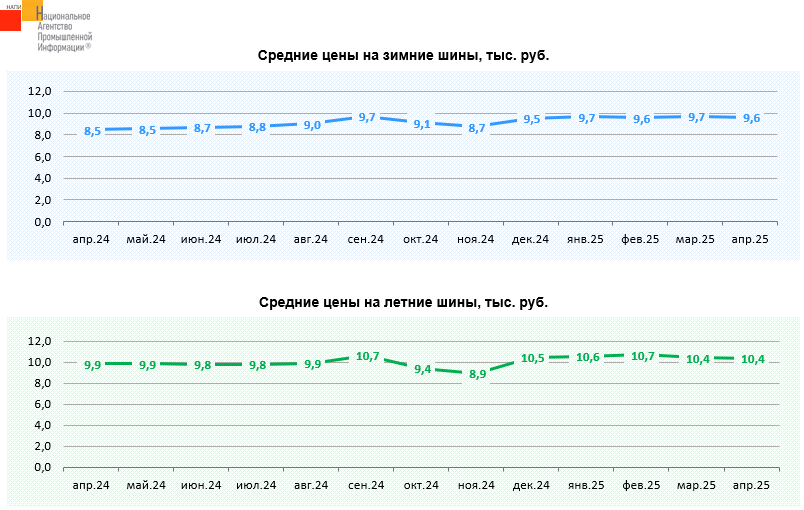 НАПИ Национальное Агентство Промышленной Информации®

Средние цены на зимние шины, тыс. руб.

12,0
10,0
8,0
6,0
4,0
2,0
0,0

8,5 8,5 8,7 8,8 9,0 9,7 9,1 8,7 9,5 9,7 9,6 9,7 9,6

апр.24 май.24 июн.24 июл.24 авг.24 сен.24 окт.24 ноя.24 дек.24 янв.25 фев.25 мар.25 апр.25

Средние цены на летние шины, тыс. руб.

12,0
10,0
8,0
6,0
4,0
2,0
0,0

9,9 9,9 9,8 9,8 9,9 10,7 9,4 8,9 10,5 10,6 10,7 10,4 10,4

апр.24 май.24 июн.24 июл.24 авг.24 сен.24 окт.24 ноя.24 дек.24 янв.25 фев.25 мар.25 апр.25