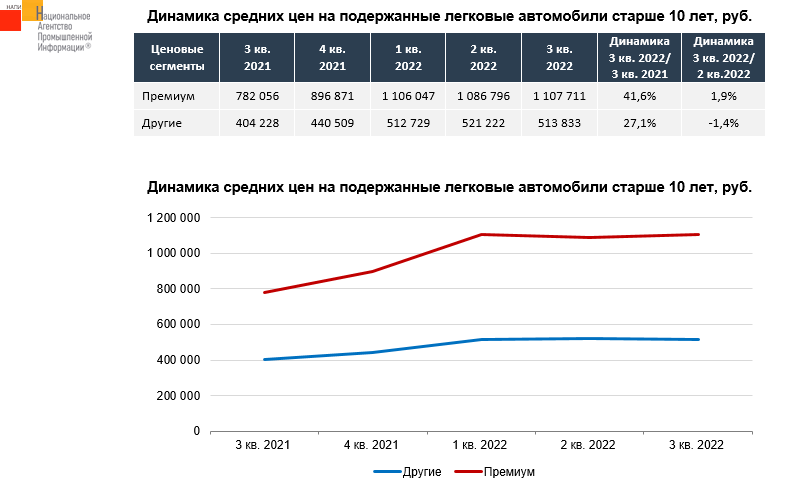 НАПИ Национальное Агентство Промышленной Информации®

Динамика средних цен на подержанные легковые автомобили старше 10 лет, руб.

| Ценовые сегменты | 3 кв. 2021 | 4 кв. 2021 | 1 кв. 2022 | 2 кв. 2022 | 3 кв. 2022 | Динамика 3 кв. 2022/ 3 кв. 2021 | Динамика 3 кв. 2022/ 2 кв.2022 |
|---|---|---|---|---|---|---|---|
| Премиум | 782 056 | 896 871 | 1 106 047 | 1 086 796 | 1 107 711 | 41,6% | 1,9% |
| Другие | 404 228 | 440 509 | 512 729 | 521 222 | 513 833 | 27,1% | -1,4% |

Динамика средних цен на подержанные легковые автомобили старше 10 лет, руб.

1 200 000
1 000 000
800 000
600 000
400 000
200 000
0

3 кв. 2021
4 кв. 2021
1 кв. 2022
2 кв. 2022
3 кв. 2022

Другие Премиум