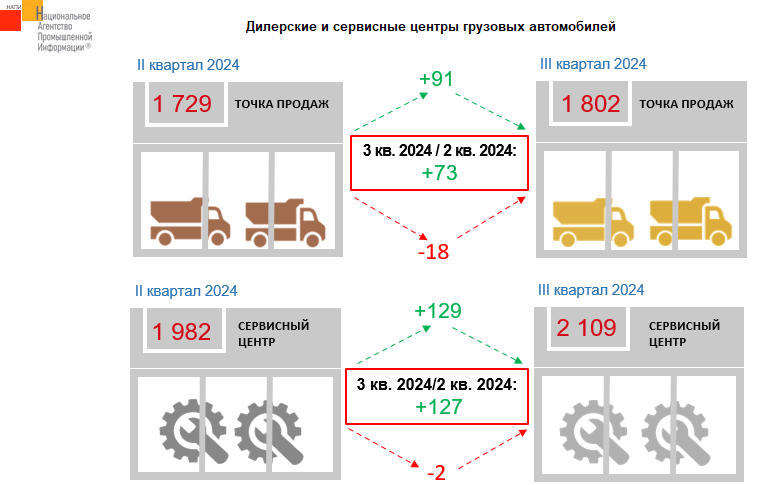 НАПИ Национальное Агентство Промышленной Информации®

Дилерские и сервисные центры грузовых автомобилей

II квартал 2024

1 729 ТОЧКА ПРОДАЖ

+91

3 кв. 2024 / 2 кв. 2024: +73

-18

III квартал 2024

1 802 ТОЧКА ПРОДАЖ

II квартал 2024

1 982 СЕРВИСНЫЙ ЦЕНТР

+129

3 кв. 2024/2 кв. 2024: +127

-2

III квартал 2024

2 109 СЕРВИСНЫЙ ЦЕНТР