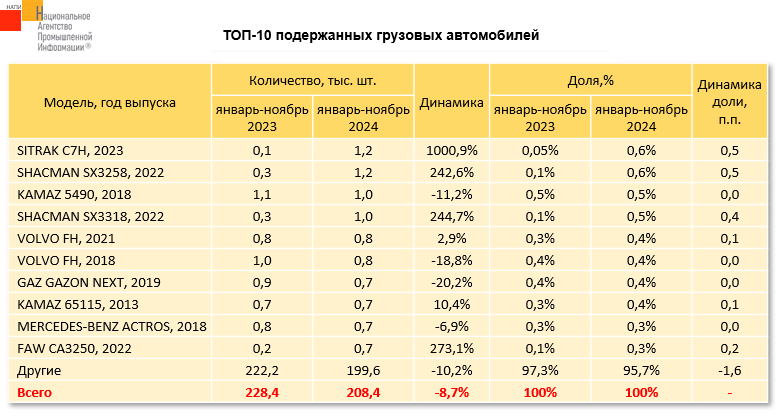 НАПИ Национальное Агентство Промышленной Информации®

ТОП-10 подержанных грузовых автомобилей

| Модель, год выпуска | Количество, тыс. шт. январь-ноябрь 2023 | Количество, тыс. шт. январь-ноябрь 2024 | Динамика | Доля,% январь-ноябрь 2023 | Доля,% январь-ноябрь 2024 | Динамика доли, п.п. |
|---|---|---|---|---|---|---|
| SITRAK C7H, 2023 | 0,1 | 1,2 | 1000,9% | 0,05% | 0,6% | 0,5 |
| SHACMAN SX3258, 2022 | 0,3 | 1,2 | 242,6% | 0,1% | 0,6% | 0,5 |
| KAMAZ 5490, 2018 | 1,1 | 1,0 | -11,2% | 0,5% | 0,5% | 0,0 |
| SHACMAN SX3318, 2022 | 0,3 | 1,0 | 244,7% | 0,1% | 0,5% | 0,4 |
| VOLVO FH, 2021 | 0,8 | 0,8 | 2,9% | 0,3% | 0,4% | 0,1 |
| VOLVO FH, 2018 | 1,0 | 0,8 | -18,8% | 0,4% | 0,4% | 0,0 |
| GAZ GAZON NEXT, 2019 | 0,9 | 0,7 | -20,2% | 0,4% | 0,4% | 0,0 |
| KAMAZ 65115, 2013 | 0,7 | 0,7 | 10,4% | 0,3% | 0,4% | 0,1 |
| MERCEDES-BENZ ACTROS, 2018 | 0,8 | 0,7 | -6,9% | 0,3% | 0,3% | 0,0 |
| FAW CA3250, 2022 | 0,2 | 0,7 | 273,1% | 0,1% | 0,3% | 0,2 |
| Другие | 222,2 | 199,6 | -10,2% | 97,3% | 95,7% | -1,6 |
| Всего | 228,4 | 208,4 | -8,7% | 100% | 100% | - |