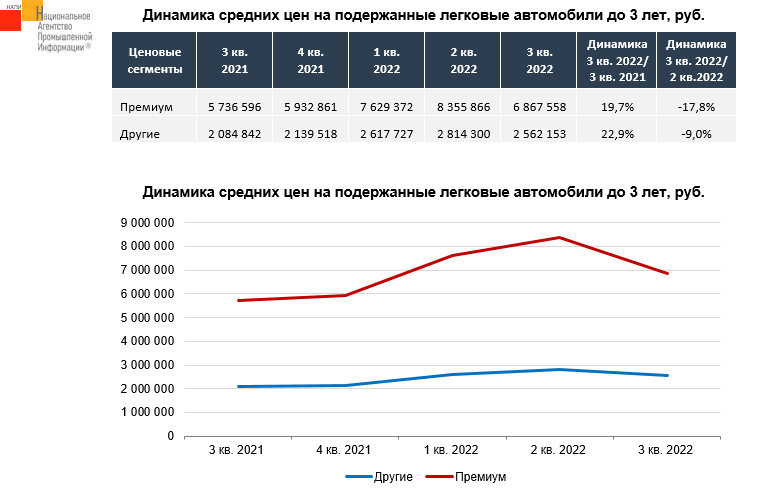 НАПИ Национальное Агентство Промышленной Информации®

Динамика средних цен на подержанные легковые автомобили до 3 лет, руб.

| Ценовые сегменты | 3 кв. 2021 | 4 кв. 2021 | 1 кв. 2022 | 2 кв. 2022 | 3 кв. 2022 | Динамика 3 кв. 2022/ 3 кв. 2021 | Динамика 3 кв. 2022/ 2 кв.2022 |
|---|---|---|---|---|---|---|---|
| Премиум | 5 736 596 | 5 932 861 | 7 629 372 | 8 355 866 | 6 867 558 | 19,7% | -17,8% |
| Другие | 2 084 842 | 2 139 518 | 2 617 727 | 2 814 300 | 2 562 153 | 22,9% | -9,0% |

Динамика средних цен на подержанные легковые автомобили до 3 лет, руб.

9 000 000
8 000 000
7 000 000
6 000 000
5 000 000
4 000 000
3 000 000
2 000 000
1 000 000
0

3 кв. 2021
4 кв. 2021
1 кв. 2022
2 кв. 2022
3 кв. 2022

Другие
Премиум