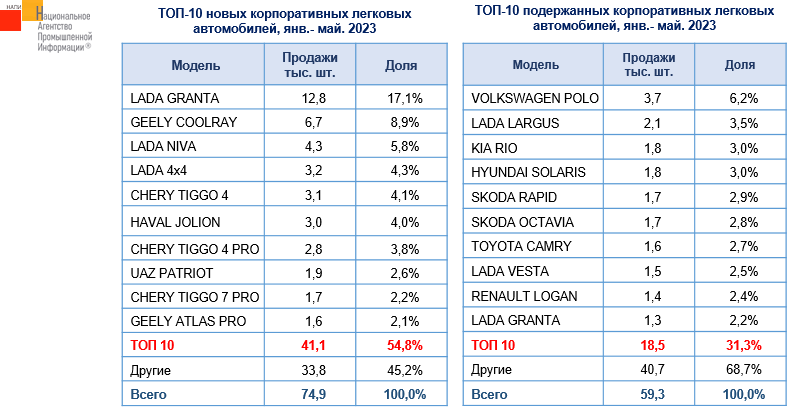 НАПИ Национальное Агентство Промышленной Информации®

ТОП-10 новых корпоративных легковых автомобилей, янв.- май. 2023

| Модель | Продажи тыс. шт. | Доля |
|---|---|---|
| LADA GRANTA | 12,8 | 17,1% |
| GEELY COOLRAY | 6,7 | 8,9% |
| LADA NIVA | 4,3 | 5,8% |
| LADA 4x4 | 3,2 | 4,3% |
| CHERY TIGGO 4 | 3,1 | 4,1% |
| HAVAL JOLION | 3,0 | 4,0% |
| CHERY TIGGO 4 PRO | 2,8 | 3,8% |
| UAZ PATRIOT | 1,9 | 2,6% |
| CHERY TIGGO 7 PRO | 1,7 | 2,2% |
| GEELY ATLAS PRO | 1,6 | 2,1% |
| ТОП 10 | 41,1 | 54,8% |
| Другие | 33,8 | 45,2% |
| Всего | 74,9 | 100,0% |

ТОП-10 подержанных корпоративных легковых автомобилей, янв.- май. 2023

| Модель | Продажи тыс. шт. | Доля |
|---|---|---|
| VOLKSWAGEN POLO | 3,7 | 6,2% |
| LADA LARGUS | 2,1 | 3,5% |
| KIA RIO | 1,8 | 3,0% |
| HYUNDAI SOLARIS | 1,8 | 3,0% |
| SKODA RAPID | 1,7 | 2,9% |
| SKODA OCTAVIA | 1,7 | 2,8% |
| TOYOTA CAMRY | 1,6 | 2,7% |
| LADA VESTA | 1,5 | 2,5% |
| RENAULT LOGAN | 1,4 | 2,4% |
| LADA GRANTA | 1,3 | 2,2% |
| ТОП 10 | 18,5 | 31,3% |
| Другие | 40,7 | 68,7% |
| Всего | 59,3 | 100,0% |