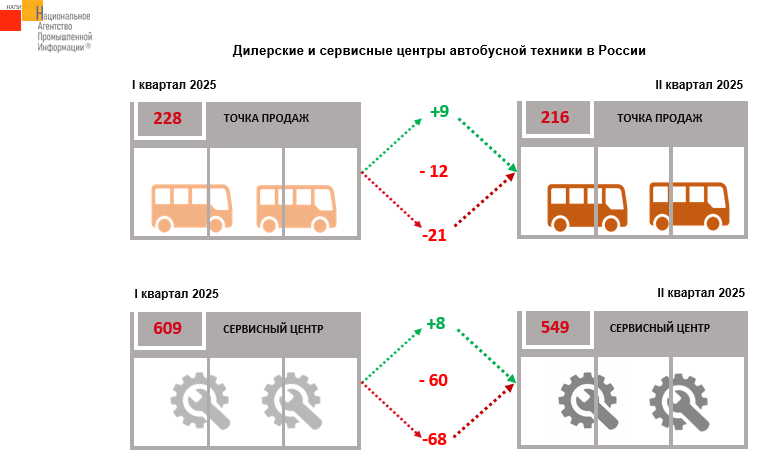 НАПИ Национальное Агентство Промышленной Информации®

Дилерские и сервисные центры автобусной техники в России

I квартал 2025

228 ТОЧКА ПРОДАЖ

+9

- 12

-21

II квартал 2025

216 ТОЧКА ПРОДАЖ

I квартал 2025

609 СЕРВИСНЫЙ ЦЕНТР

+8

- 60

-68

II квартал 2025

549 СЕРВИСНЫЙ ЦЕНТР