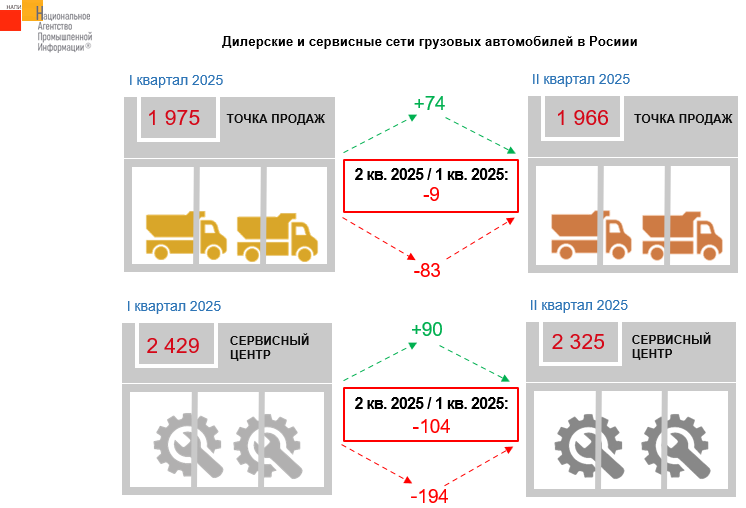 НАПИ
Национальное Агентство Промышленной Информации®

Дилерские и сервисные сети грузовых автомобилей в Росиии

I квартал 2025

1 975 ТОЧКА ПРОДАЖ

+74

2 кв. 2025 / 1 кв. 2025:
-9

-83

II квартал 2025

1 966 ТОЧКА ПРОДАЖ

I квартал 2025

2 429 СЕРВИСНЫЙ ЦЕНТР

+90

2 кв. 2025 / 1 кв. 2025:
-104

-194

II квартал 2025

2 325 СЕРВИСНЫЙ ЦЕНТР