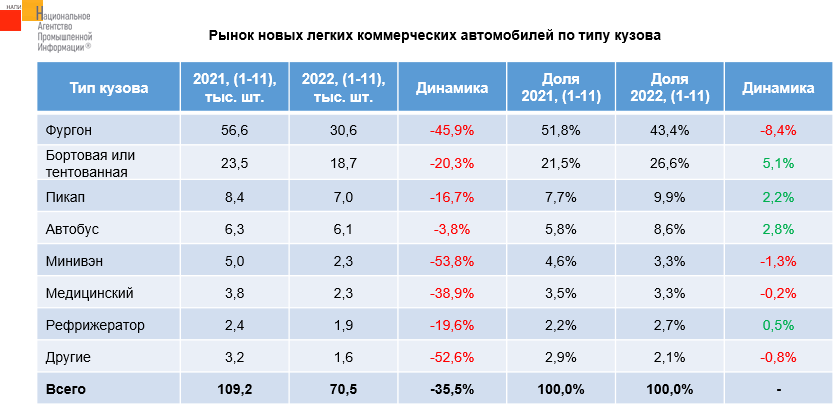 НАПИ Национальное Агентство Промышленной Информации®

Рынок новых легких коммерческих автомобилей по типу кузова

| Тип кузова | 2021, (1-11), тыс. шт. | 2022, (1-11), тыс. шт. | Динамика | Доля 2021, (1-11) | Доля 2022, (1-11) | Динамика |
|---|---|---|---|---|---|---|
| Фургон | 56,6 | 30,6 | -45,9% | 51,8% | 43,4% | -8,4% |
| Бортовая или тентованная | 23,5 | 18,7 | -20,3% | 21,5% | 26,6% | 5,1% |
| Пикап | 8,4 | 7,0 | -16,7% | 7,7% | 9,9% | 2,2% |
| Автобус | 6,3 | 6,1 | -3,8% | 5,8% | 8,6% | 2,8% |
| Минивэн | 5,0 | 2,3 | -53,8% | 4,6% | 3,3% | -1,3% |
| Медицинский | 3,8 | 2,3 | -38,9% | 3,5% | 3,3% | -0,2% |
| Рефрижератор | 2,4 | 1,9 | -19,6% | 2,2% | 2,7% | 0,5% |
| Другие | 3,2 | 1,6 | -52,6% | 2,9% | 2,1% | -0,8% |
| Всего | 109,2 | 70,5 | -35,5% | 100,0% | 100,0% | - |