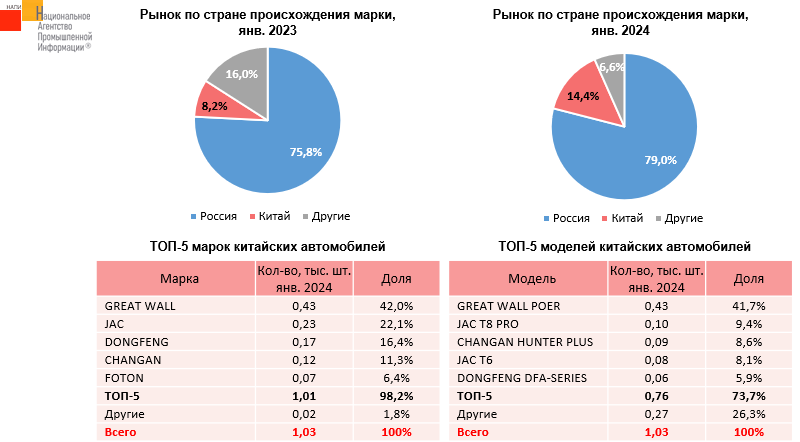 НАПИ Национальное Агентство Промышленной Информации®

Рынок по стране происхождения марки, янв. 2023

16,0%
8,2%
75,8%

Россия Китай Другие

Рынок по стране происхождения марки, янв. 2024

6,6%
14,4%
79,0%

Россия Китай Другие

ТОП-5 марок китайских автомобилей

| Марка | Кол-во, тыс. шт. янв. 2024 | Доля |
|---|---|---|
| GREAT WALL | 0,43 | 42,0% |
| JAC | 0,23 | 22,1% |
| DONGFENG | 0,17 | 16,4% |
| CHANGAN | 0,12 | 11,3% |
| FOTON | 0,07 | 6,4% |
| ТОП-5 | 1,01 | 98,2% |
| Другие | 0,02 | 1,8% |
| Всего | 1,03 | 100% |

ТОП-5 моделей китайских автомобилей

| Модель | Кол-во, тыс. шт. янв. 2024 | Доля |
|---|---|---|
| GREAT WALL POER | 0,43 | 41,7% |
| JAC T8 PRO | 0,10 | 9,4% |
| CHANGAN HUNTER PLUS | 0,09 | 8,6% |
| JAC T6 | 0,08 | 8,1% |
| DONGFENG DFA-SERIES | 0,06 | 5,9% |
| ТОП-5 | 0,76 | 73,7% |
| Другие | 0,27 | 26,3% |
| Всего | 1,03 | 100% |