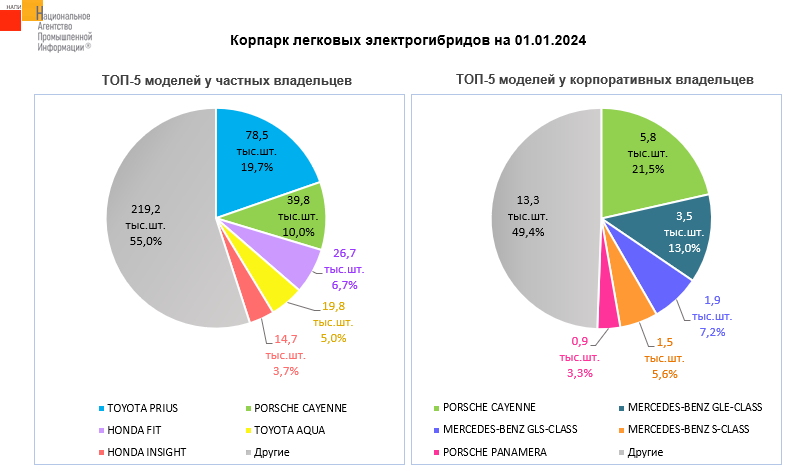 НАПИ
Национальное Агентство Промышленной Информации®

Корпарк легковых электрогибридов на 01.01.2024

ТОП-5 моделей у частных владельцев

78,5 тыс.шт. 19,7%

39,8 тыс.шт. 10,0%

26,7 тыс.шт. 6,7%

19,8 тыс.шт. 5,0%

14,7 тыс.шт. 3,7%

219,2 тыс.шт. 55,0%

TOYOTA PRIUS
PORSCHE CAYENNE
HONDA FIT
TOYOTA AQUA
HONDA INSIGHT
Другие

ТОП-5 моделей у корпоративных владельцев

5,8 тыс.шт. 21,5%

3,5 тыс.шт. 13,0%

1,9 тыс.шт. 7,2%

1,5 тыс.шт. 5,6%

0,9 тыс.шт. 3,3%

13,3 тыс.шт. 49,4%

PORSCHE CAYENNE
MERCEDES-BENZ GLE-CLASS
MERCEDES-BENZ GLS-CLASS
MERCEDES-BENZ S-CLASS
PORSCHE PANAMERA
Другие