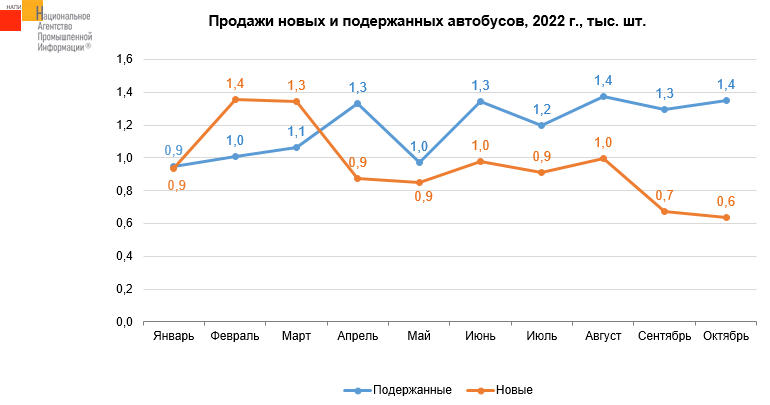 НАПИ Национальное Агентство Промышленной Информации®

Продажи новых и подержанных автобусов, 2022 г., тыс. шт.

1,6
1,4
1,2
1,0
0,8
0,6
0,4
0,2
0,0

0,9 1,0 1,1 1,3 1,0 1,3 1,2 1,4 1,3 1,4
0,9 1,4 1,3 0,9 0,9 1,0 0,9 1,0 0,7 0,6

Январь Февраль Март Апрель Май Июнь Июль Август Сентябрь Октябрь

Подержанные Новые