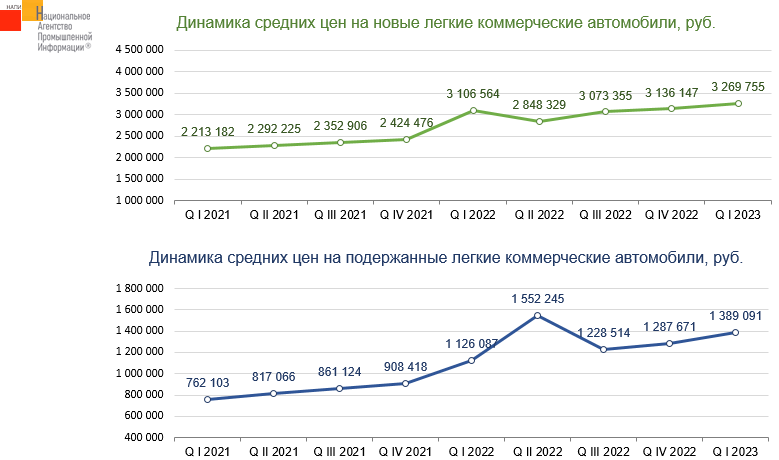 НАПИ Национальное Агентство Промышленной Информации®

Динамика средних цен на новые легкие коммерческие автомобили, руб.

4 500 000
4 000 000
3 500 000
3 000 000
2 500 000
2 000 000
1 500 000
1 000 000

2 213 182
2 292 225
2 352 906
2 424 476
3 106 564
2 848 329
3 073 355
3 136 147
3 269 755

Q I 2021
Q II 2021
Q III 2021
Q IV 2021
Q I 2022
Q II 2022
Q III 2022
Q IV 2022
Q I 2023

Динамика средних цен на подержанные легкие коммерческие автомобили, руб.

1 800 000
1 600 000
1 400 000
1 200 000
1 000 000
800 000
600 000
400 000

762 103
817 066
861 124
908 418
1 126 087
1 552 245
1 228 514
1 287 671
1 389 091

Q I 2021
Q II 2021
Q III 2021
Q IV 2021
Q I 2022
Q II 2022
Q III 2022
Q IV 2022
Q I 2023