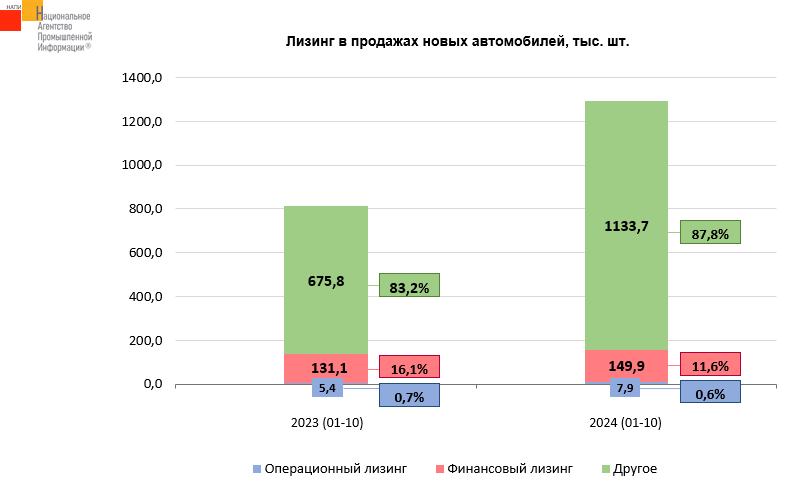 НАПИ Национальное Агентство Промышленной Информации®

Лизинг в продажах новых автомобилей, тыс. шт.

1400,0
1200,0
1000,0
800,0
600,0
400,0
200,0
0,0

675,8
83,2%
131,1
16,1%
5,4
0,7%

1133,7
87,8%
149,9
11,6%
7,9
0,6%

2023 (01-10)
2024 (01-10)

Операционный лизинг
Финансовый лизинг
Другое