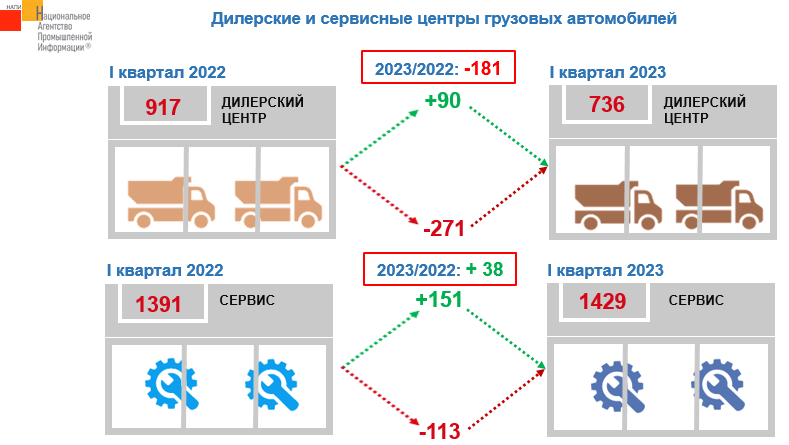 НАПИ Национальное Агентство Промышленной Информации®

Дилерские и сервисные центры грузовых автомобилей

I квартал 2022

917 ДИЛЕРСКИЙ ЦЕНТР

2023/2022: -181

+90

-271

I квартал 2023

736 ДИЛЕРСКИЙ ЦЕНТР

I квартал 2022

1391 СЕРВИС

2023/2022: + 38

+151

-113

I квартал 2023

1429 СЕРВИС