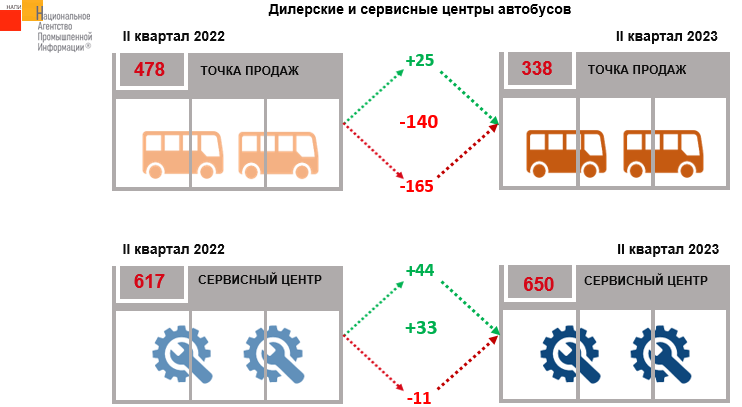 НАПИ
Национальное Агентство Промышленной Информации®

Дилерские и сервисные центры автобусов

II квартал 2022

478 ТОЧКА ПРОДАЖ

+25

-140

-165

II квартал 2023

338 ТОЧКА ПРОДАЖ

II квартал 2022

617 СЕРВИСНЫЙ ЦЕНТР

+44

+33

-11

II квартал 2023

650 СЕРВИСНЫЙ ЦЕНТР