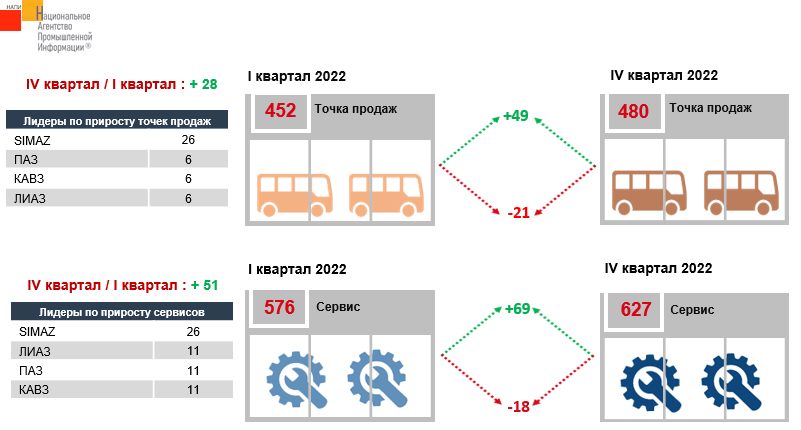 НАПИ Национальное Агентство Промышленной Информации®

IV квартал / I квартал : + 28

| Лидеры по приросту точек продаж | |
|---|---|
| SIMAZ | 26 |
| ПАЗ | 6 |
| КАВЗ | 6 |
| ЛИАЗ | 6 |

I квартал 2022

452 Точка продаж

+49

-21

IV квартал 2022

480 Точка продаж

IV квартал / I квартал : + 51

| Лидеры по приросту сервисов | |
|---|---|
| SIMAZ | 26 |
| ЛИАЗ | 11 |
| ПАЗ | 11 |
| КАВЗ | 11 |

I квартал 2022

576 Сервис

+69

-18

IV квартал 2022

627 Сервис