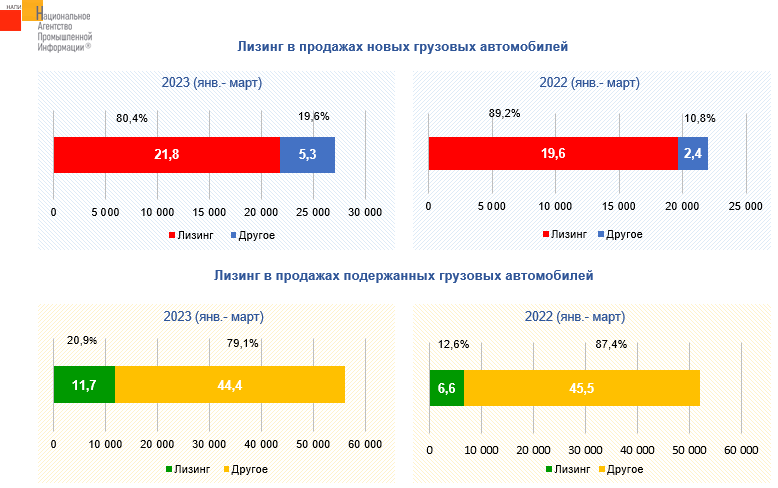 НАПИ Национальное Агентство Промышленной Информации®

Лизинг в продажах новых грузовых автомобилей

2023 (янв.- март)

80,4%

19,6%

21,8

5,3

0

5 000

10 000

15 000

20 000

25 000

30 000

Лизинг

Другое

2022 (янв.- март)

89,2%

10,8%

19,6

2,4

0

5 000

10 000

15 000

20 000

25 000

Лизинг

Другое

Лизинг в продажах подержанных грузовых автомобилей

2023 (янв.- март)

20,9%

79,1%

11,7

44,4

0

10 000

20 000

30 000

40 000

50 000

60 000

Лизинг

Другое

2022 (янв.- март)

12,6%

87,4%

6,6

45,5

0

10 000

20 000

30 000

40 000

50 000

60 000

Лизинг

Другое