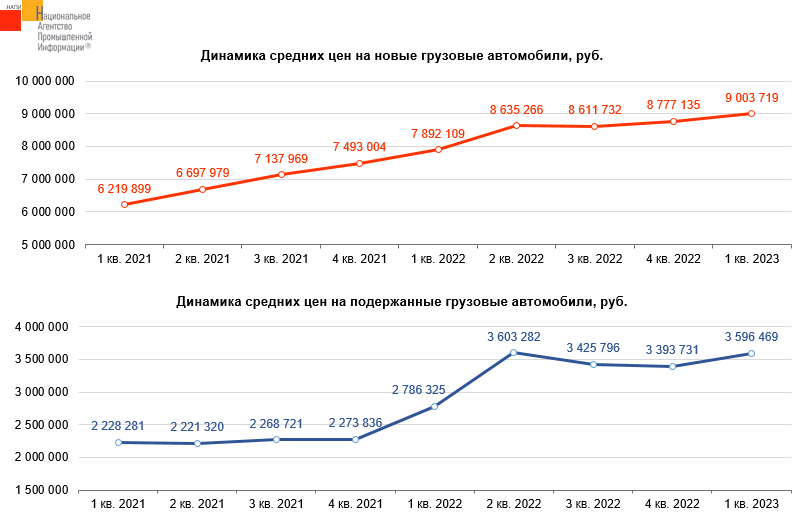 НАПИ Национальное Агентство Промышленной Информации®

Динамика средних цен на новые грузовые автомобили, руб.

10 000 000
9 000 000
8 000 000
7 000 000
6 000 000
5 000 000

6 219 899
6 697 979
7 137 969
7 493 004
7 892 109
8 635 266
8 611 732
8 777 135
9 003 719

1 кв. 2021 2 кв. 2021 3 кв. 2021 4 кв. 2021 1 кв. 2022 2 кв. 2022 3 кв. 2022 4 кв. 2022 1 кв. 2023

Динамика средних цен на подержанные грузовые автомобили, руб.

4 000 000
3 500 000
3 000 000
2 500 000
2 000 000
1 500 000

2 228 281
2 221 320
2 268 721
2 273 836
2 786 325
3 603 282
3 425 796
3 393 731
3 596 469

1 кв. 2021 2 кв. 2021 3 кв. 2021 4 кв. 2021 1 кв. 2022 2 кв. 2022 3 кв. 2022 4 кв. 2022 1 кв. 2023