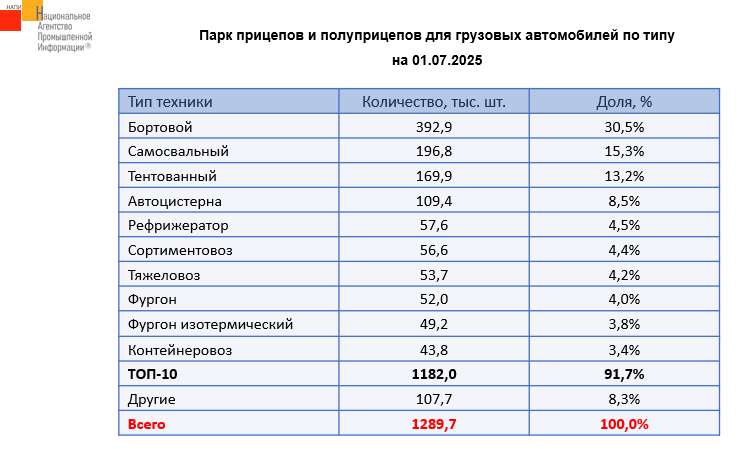 НАПИ Национальное Агентство Промышленной Информации®

Парк прицепов и полуприцепов для грузовых автомобилей по типу на 01.07.2025

| Тип техники | Количество, тыс. шт. | Доля, % |
|---|---|---|
| Бортовой | 392,9 | 30,5% |
| Самосвальный | 196,8 | 15,3% |
| Тентованный | 169,9 | 13,2% |
| Автоцистерна | 109,4 | 8,5% |
| Рефрижератор | 57,6 | 4,5% |
| Сортиментовоз | 56,6 | 4,4% |
| Тяжеловоз | 53,7 | 4,2% |
| Фургон | 52,0 | 4,0% |
| Фургон изотермический | 49,2 | 3,8% |
| Контейнеровоз | 43,8 | 3,4% |
| ТОП-10 | 1182,0 | 91,7% |
| Другие | 107,7 | 8,3% |
| Всего | 1289,7 | 100,0% |