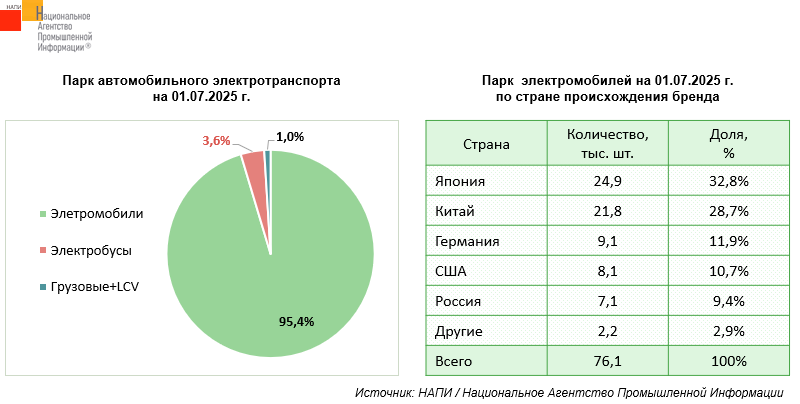 НАПИ Национальное Агентство Промышленной Информации®

Парк автомобильного электротранспорта на 01.07.2025 г.

3,6%

1,0%

Элетромобили

Электробусы

Грузовые+LCV

95,4%

Парк электромобилей на 01.07.2025 г. по стране происхождения бренда

| Страна | Количество, тыс. шт. | Доля, % |
|---|---|---|
| Япония | 24,9 | 32,8% |
| Китай | 21,8 | 28,7% |
| Германия | 9,1 | 11,9% |
| США | 8,1 | 10,7% |
| Россия | 7,1 | 9,4% |
| Другие | 2,2 | 2,9% |
| Всего | 76,1 | 100% |

Источник: НАПИ / Национальное Агентство Промышленной Информации