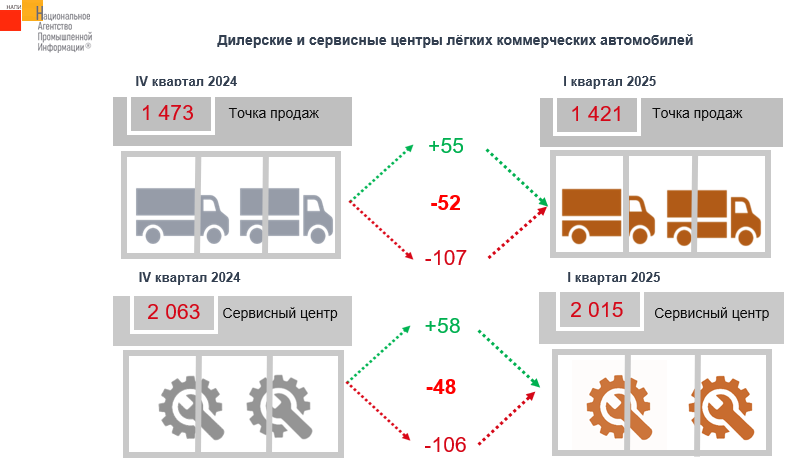 НАПИ Национальное Агентство Промышленной Информации®

Дилерские и сервисные центры лёгких коммерческих автомобилей

IV квартал 2024

1 473 Точка продаж

+55

-52

-107

I квартал 2025

1 421 Точка продаж

IV квартал 2024

2 063 Сервисный центр

+58

-48

-106

I квартал 2025

2 015 Сервисный центр