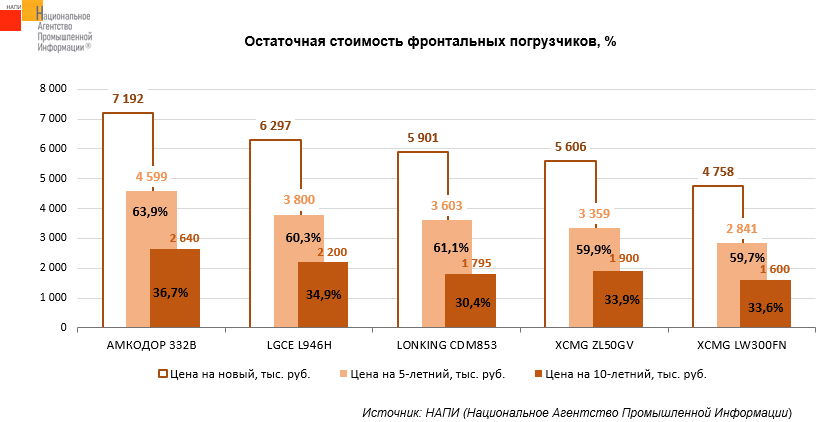 НАПИ Национальное Агентство Промышленной Информации®

Остаточная стоимость фронтальных погрузчиков, %

8 000
7 000
6 000
5 000
4 000
3 000
2 000
1 000
0

7 192
4 599
63,9%
2 640
36,7%

6 297
3 800
60,3%
2 200
34,9%

5 901
3 603
61,1%
1 795
30,4%

5 606
3 359
59,9%
1 900
33,9%

4 758
2 841
59,7%
1 600
33,6%

АМКОДОР 332В
LGCE L946H
LONKING CDM853
XCMG ZL50GV
XCMG LW300FN

Цена на новый, тыс. руб.
Цена на 5-летний, тыс. руб.
Цена на 10-летний, тыс. руб.

Источник: НАПИ (Национальное Агентство Промышленной Информации)