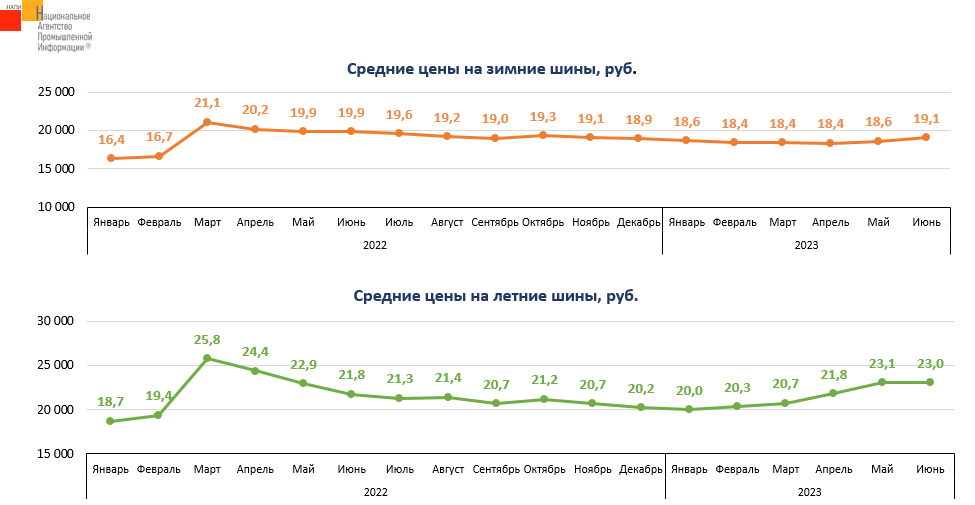 НАПИ Национальное Агентство Промышленной Информации ®

Средние цены на зимние шины, руб.

25 000
20 000
15 000
10 000

16,4 16,7 21,1 20,2 19,9 19,9 19,6 19,2 19,0 19,3 19,1 18,9 18,6 18,4 18,4 18,4 18,6 19,1

Январь Февраль Март Апрель Май Июнь Июль Август Сентябрь Октябрь Ноябрь Декабрь Январь Февраль Март Апрель Май Июнь

2022 2023

Средние цены на летние шины, руб.

30 000
25 000
20 000
15 000

18,7 19,4 25,8 24,4 22,9 21,8 21,3 21,4 20,7 21,2 20,7 20,2 20,0 20,3 20,7 21,8 23,1 23,0

Январь Февраль Март Апрель Май Июнь Июль Август Сентябрь Октябрь Ноябрь Декабрь Январь Февраль Март Апрель Май Июнь

2022 2023