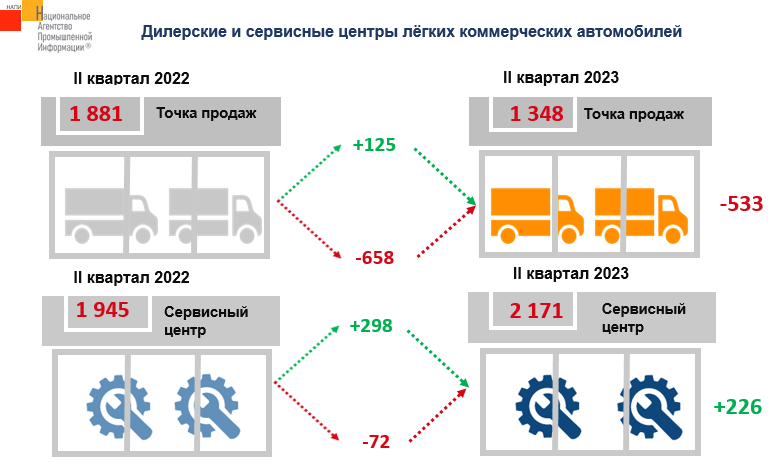 НАПИ Национальное Агентство Промышленной Информации®

Дилерские и сервисные центры лёгких коммерческих автомобилей

II квартал 2022

1 881 Точка продаж

+125

-658

II квартал 2023

1 348 Точка продаж

-533

II квартал 2022

1 945 Сервисный центр

+298

-72

II квартал 2023

2 171 Сервисный центр

+226