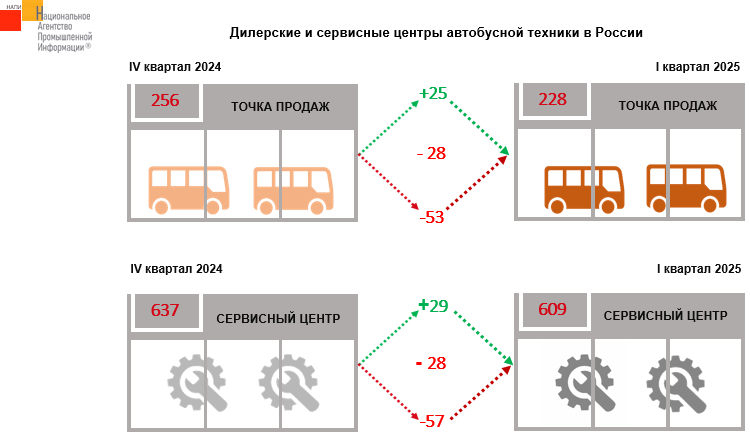 НАПИ
Национальное Агентство Промышленной Информации®

Дилерские и сервисные центры автобусной техники в России

IV квартал 2024

I квартал 2025

256 ТОЧКА ПРОДАЖ

+25

- 28

-53

228 ТОЧКА ПРОДАЖ

IV квартал 2024

I квартал 2025

637 СЕРВИСНЫЙ ЦЕНТР

+29

- 28

-57

609 СЕРВИСНЫЙ ЦЕНТР