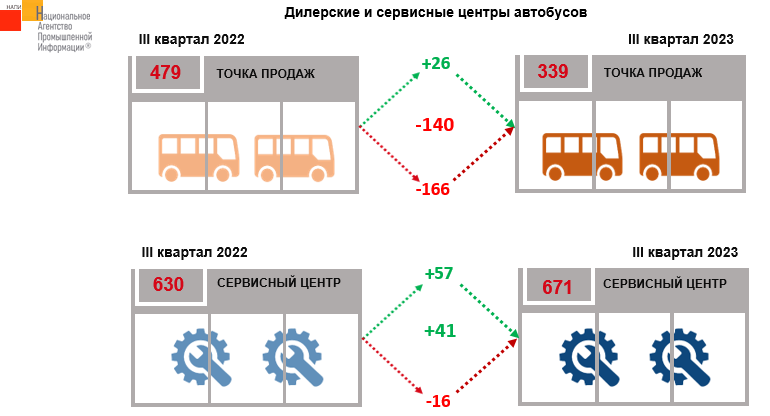 НАПИ
Национальное Агентство Промышленной Информации®

Дилерские и сервисные центры автобусов

III квартал 2022

479 ТОЧКА ПРОДАЖ

+26

-140

-166

III квартал 2023

339 ТОЧКА ПРОДАЖ

III квартал 2022

630 СЕРВИСНЫЙ ЦЕНТР

+57

+41

-16

III квартал 2023

671 СЕРВИСНЫЙ ЦЕНТР