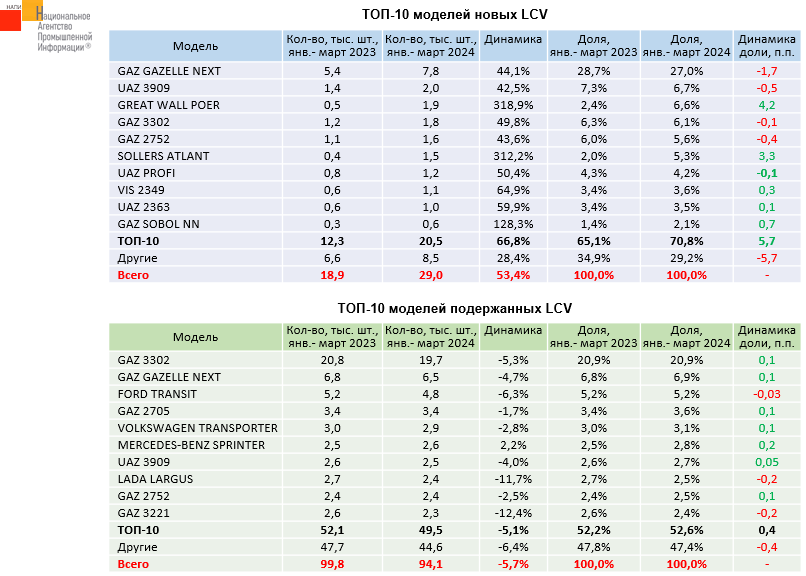 НАПИ Национальное Агентство Промышленной Информации®

ТОП-10 моделей новых LCV

| Модель | Кол-во, тыс. шт., янв.- март 2023 | Кол-во, тыс. шт., янв.- март 2024 | Динамика | Доля, янв.- март 2023 | Доля, янв.- март 2024 | Динамика доли, п.п. |
|---|---|---|---|---|---|---|
| GAZ GAZELLE NEXT | 5,4 | 7,8 | 44,1% | 28,7% | 27,0% | -1,7 |
| UAZ 3909 | 1,4 | 2,0 | 42,5% | 7,3% | 6,7% | -0,5 |
| GREAT WALL POER | 0,5 | 1,9 | 318,9% | 2,4% | 6,6% | 4,2 |
| GAZ 3302 | 1,2 | 1,8 | 49,8% | 6,3% | 6,1% | -0,1 |
| GAZ 2752 | 1,1 | 1,6 | 43,6% | 6,0% | 5,6% | -0,4 |
| SOLLERS ATLANT | 0,4 | 1,5 | 312,2% | 2,0% | 5,3% | 3,3 |
| UAZ PROFI | 0,8 | 1,2 | 50,4% | 4,3% | 4,2% | -0,1 |
| VIS 2349 | 0,6 | 1,1 | 64,9% | 3,4% | 3,6% | 0,3 |
| UAZ 2363 | 0,6 | 1,0 | 59,9% | 3,4% | 3,5% | 0,1 |
| GAZ SOBOL NN | 0,3 | 0,6 | 128,3% | 1,4% | 2,1% | 0,7 |
| ТОП-10 | 12,3 | 20,5 | 66,8% | 65,1% | 70,8% | 5,7 |
| Другие | 6,6 | 8,5 | 28,4% | 34,9% | 29,2% | -5,7 |
| Всего | 18,9 | 29,0 | 53,4% | 100,0% | 100,0% | - |

ТОП-10 моделей подержанных LCV

| Модель | Кол-во, тыс. шт., янв.- март 2023 | Кол-во, тыс. шт., янв.- март 2024 | Динамика | Доля, янв.- март 2023 | Доля, янв.- март 2024 | Динамика доли, п.п. |
|---|---|---|---|---|---|---|
| GAZ 3302 | 20,8 | 19,7 | -5,3% | 20,9% | 20,9% | 0,1 |
| GAZ GAZELLE NEXT | 6,8 | 6,5 | -4,7% | 6,8% | 6,9% | 0,1 |
| FORD TRANSIT | 5,2 | 4,8 | -6,3% | 5,2% | 5,2% | -0,03 |
| GAZ 2705 | 3,4 | 3,4 | -1,7% | 3,4% | 3,6% | 0,1 |
| VOLKSWAGEN TRANSPORTER | 3,0 | 2,9 | -2,8% | 3,0% | 3,1% | 0,1 |
| MERCEDES-BENZ SPRINTER | 2,5 | 2,6 | 2,2% | 2,5% | 2,8% | 0,2 |
| UAZ 3909 | 2,6 | 2,5 | -4,0% | 2,6% | 2,7% | 0,05 |
| LADA LARGUS | 2,7 | 2,4 | -11,7% | 2,7% | 2,5% | -0,2 |
| GAZ 2752 | 2,4 | 2,4 | -2,5% | 2,4% | 2,5% | 0,1 |
| GAZ 3221 | 2,6 | 2,3 | -12,4% | 2,6% | 2,4% | -0,2 |
| ТОП-10 | 52,1 | 49,5 | -5,1% | 52,2% | 52,6% | 0,4 |
| Другие | 47,7 | 44,6 | -6,4% | 47,8% | 47,4% | -0,4 |
| Всего | 99,8 | 94,1 | -5,7% | 100,0% | 100,0% | - |