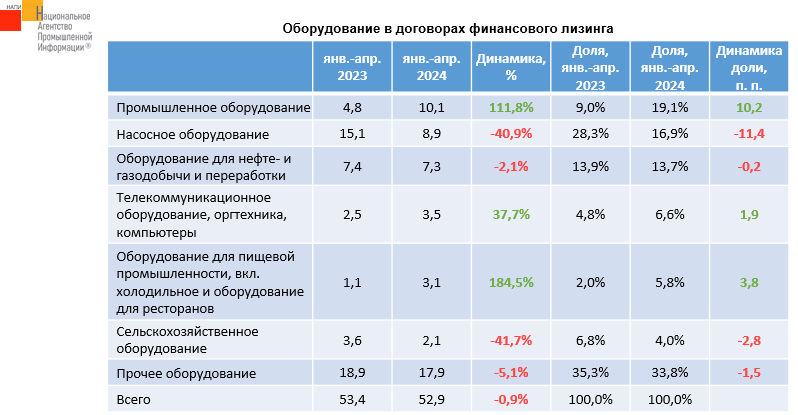 НАПИ Национальное Агентство Промышленной Информации®

Оборудование в договорах финансового лизинга

| | янв.-апр. 2023 | янв.-апр. 2024 | Динамика, % | Доля, янв.-апр. 2023 | Доля, янв.-апр. 2024 | Динамика доли, п. п. |
|---|---|---|---|---|---|---|
| Промышленное оборудование | 4,8 | 10,1 | 111,8% | 9,0% | 19,1% | 10,2 |
| Насосное оборудование | 15,1 | 8,9 | -40,9% | 28,3% | 16,9% | -11,4 |
| Оборудование для нефте- и газодобычи и переработки | 7,4 | 7,3 | -2,1% | 13,9% | 13,7% | -0,2 |
| Телекоммуникационное оборудование, оргтехника, компьютеры | 2,5 | 3,5 | 37,7% | 4,8% | 6,6% | 1,9 |
| Оборудование для пищевой промышленности, вкл. холодильное и оборудование для ресторанов | 1,1 | 3,1 | 184,5% | 2,0% | 5,8% | 3,8 |
| Сельскохозяйственное оборудование | 3,6 | 2,1 | -41,7% | 6,8% | 4,0% | -2,8 |
| Прочее оборудование | 18,9 | 17,9 | -5,1% | 35,3% | 33,8% | -1,5 |
| Всего | 53,4 | 52,9 | -0,9% | 100,0% | 100,0% | |