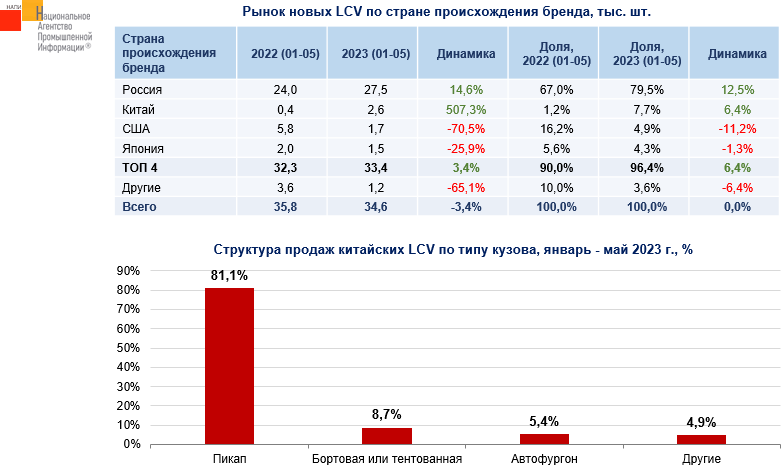 НАПИ Национальное Агентство Промышленной Информации®

Рынок новых LCV по стране происхождения бренда, тыс. шт.

| Страна происхождения бренда | 2022 (01-05) | 2023 (01-05) | Динамика | Доля, 2022 (01-05) | Доля, 2023 (01-05) | Динамика |
|---|---|---|---|---|---|---|
| Россия | 24,0 | 27,5 | 14,6% | 67,0% | 79,5% | 12,5% |
| Китай | 0,4 | 2,6 | 507,3% | 1,2% | 7,7% | 6,4% |
| США | 5,8 | 1,7 | -70,5% | 16,2% | 4,9% | -11,2% |
| Япония | 2,0 | 1,5 | -25,9% | 5,6% | 4,3% | -1,3% |
| ТОП 4 | 32,3 | 33,4 | 3,4% | 90,0% | 96,4% | 6,4% |
| Другие | 3,6 | 1,2 | -65,1% | 10,0% | 3,6% | -6,4% |
| Всего | 35,8 | 34,6 | -3,4% | 100,0% | 100,0% | 0,0% |

Структура продаж китайских LCV по типу кузова, январь - май 2023 г., %

90%
80%
70%
60%
50%
40%
30%
20%
10%
0%

81,1%
8,7%
5,4%
4,9%

Пикап
Бортовая или тентованная
Автофургон
Другие