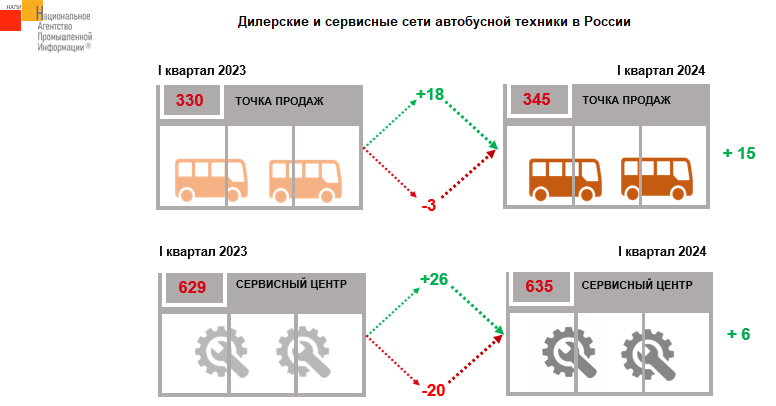 НАПИ Национальное Агентство Промышленной Информации®

Дилерские и сервисные сети автобусной техники в России

I квартал 2023

330 ТОЧКА ПРОДАЖ

+18

-3

I квартал 2024

345 ТОЧКА ПРОДАЖ

+ 15

I квартал 2023

629 СЕРВИСНЫЙ ЦЕНТР

+26

-20

I квартал 2024

635 СЕРВИСНЫЙ ЦЕНТР

+ 6