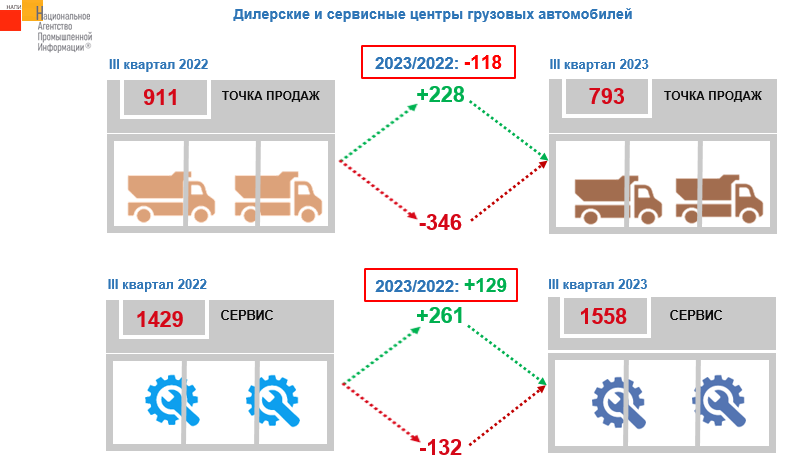 НАПИ Национальное Агентство Промышленной Информации®

Дилерские и сервисные центры грузовых автомобилей

III квартал 2022

911 ТОЧКА ПРОДАЖ

2023/2022: -118

+228

-346

III квартал 2023

793 ТОЧКА ПРОДАЖ

III квартал 2022

1429 СЕРВИС

2023/2022: +129

+261

-132

III квартал 2023

1558 СЕРВИС