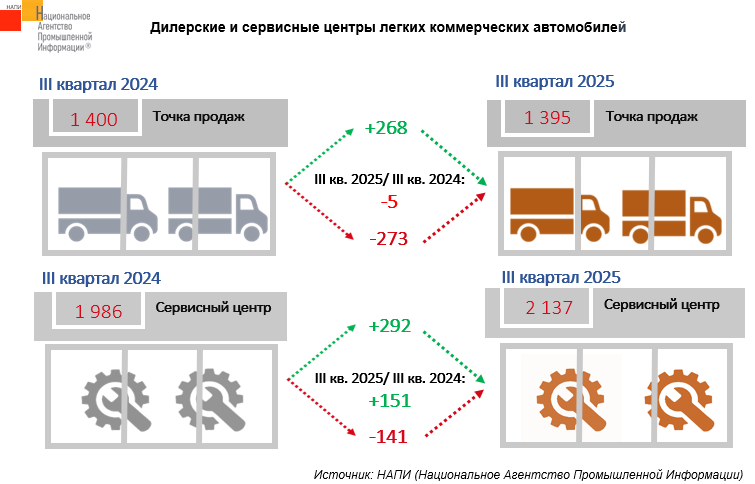 НАПИ Национальное Агентство Промышленной Информации®

Дилерские и сервисные центры легких коммерческих автомобилей

III квартал 2024

1 400 Точка продаж

+268

III кв. 2025/ III кв. 2024:

-5

-273

III квартал 2025

1 395 Точка продаж

III квартал 2024

1 986 Сервисный центр

+292

III кв. 2025/ III кв. 2024:

+151

-141

III квартал 2025

2 137 Сервисный центр

Источник: НАПИ (Национальное Агентство Промышленной Информации)