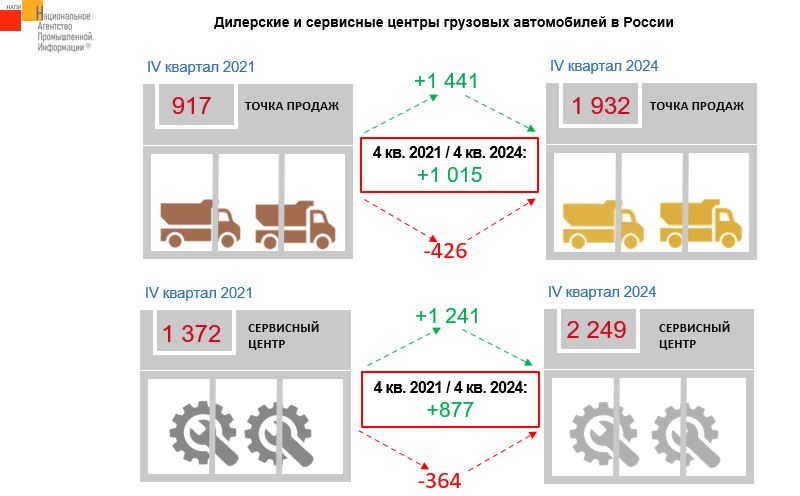 НАПИ Национальное Агентство Промышленной Информации®

Дилерские и сервисные центры грузовых автомобилей в России

IV квартал 2021

917 ТОЧКА ПРОДАЖ

+1 441

4 кв. 2021 / 4 кв. 2024:
+1 015

-426

IV квартал 2024

1 932 ТОЧКА ПРОДАЖ

IV квартал 2021

1 372 СЕРВИСНЫЙ ЦЕНТР

+1 241

4 кв. 2021 / 4 кв. 2024:
+877

-364

IV квартал 2024

2 249 СЕРВИСНЫЙ ЦЕНТР